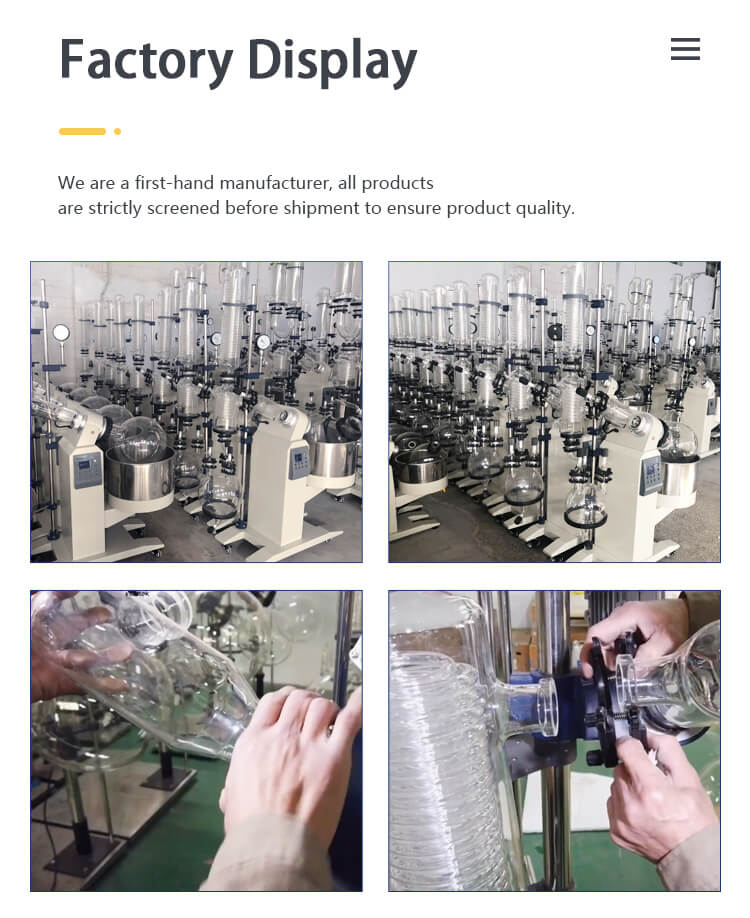 Factory Display

We are a first-hand manufacturer, all products are strictly screened before shipment to ensure product quality.